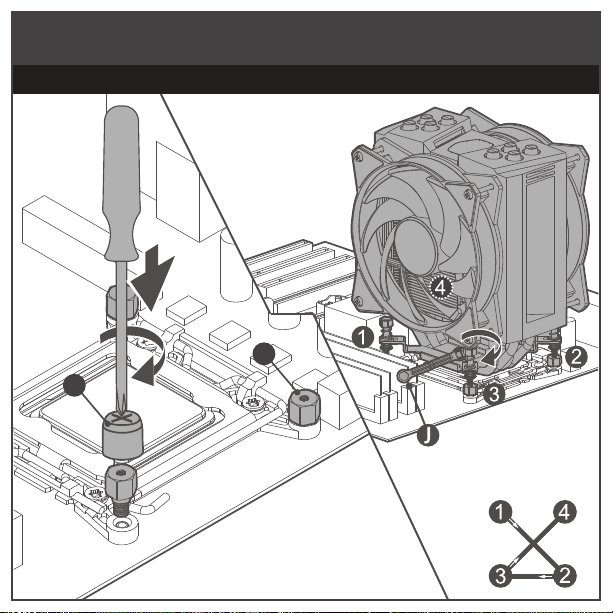 4
1
2
3
J
1
4
3
2